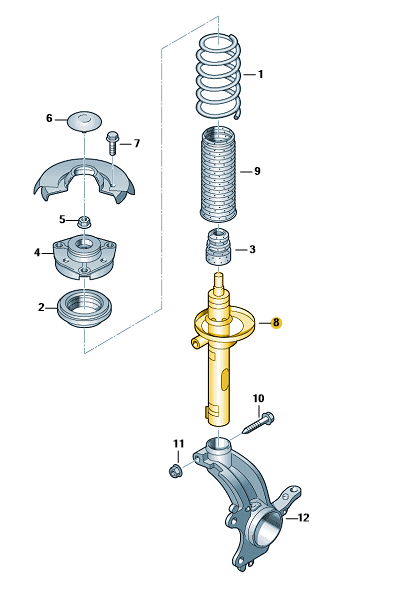 1
6
7
9
5
4
3
2
8
10
11
12