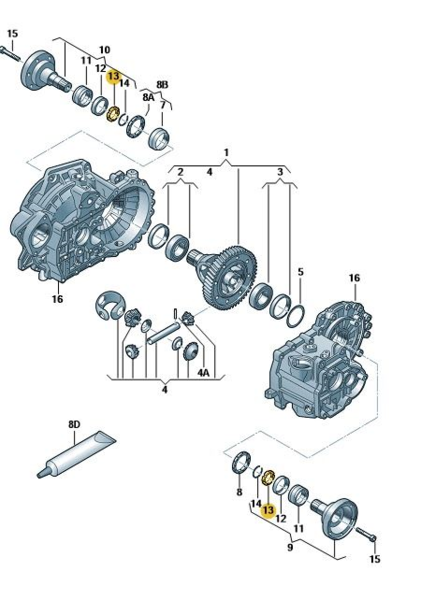 15
10
11
12
13
14
8B
8A
7
1
2
4
3
5
16
16
4A
4
8D
8
14
13
12
11
9
15