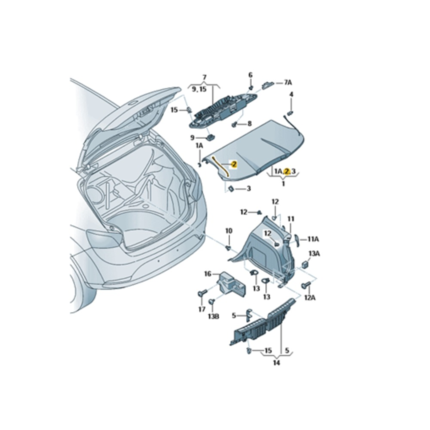 7
9, 15
6
7A
4
15
8
9
1A
2
1A, 2, 3
1
3
12
12
11
10
12
11A
13A
16
13
13
12A
17
13B
5
15
5
14