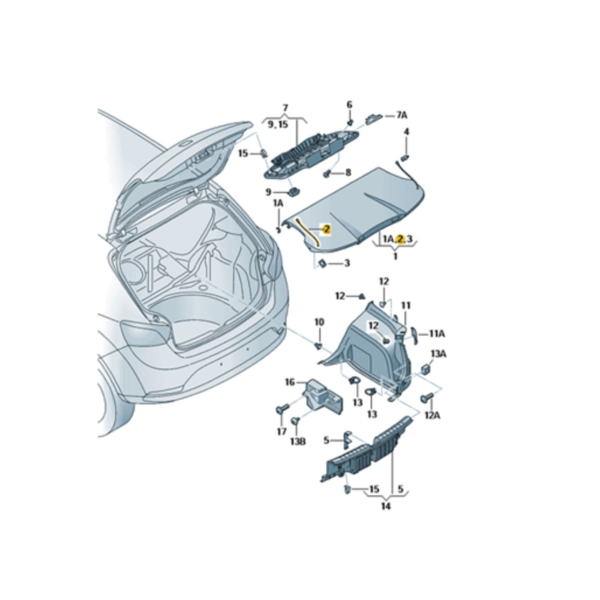 7
9, 15
6
7A
4
15
8
9
1A
2
1A, 2, 3
1
3
12
12
11
12
11A
10
13A
16
13
13
12A
17
13B
5
15
5
14