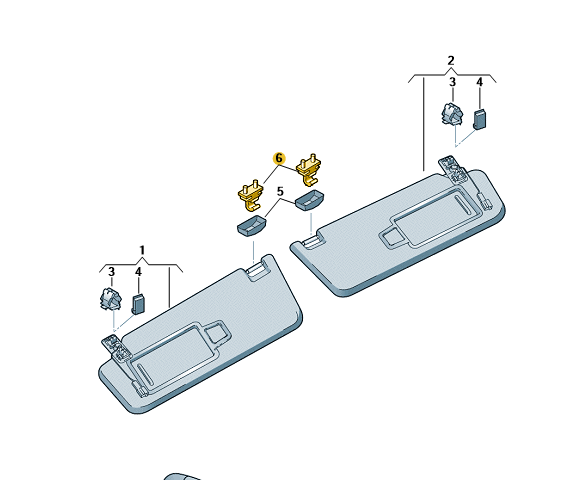 2
3
4
6
5
1
3
4