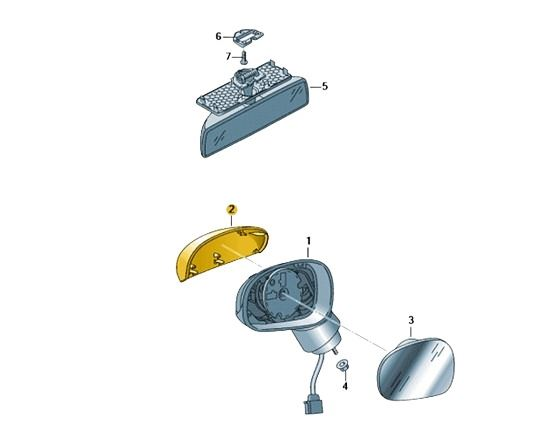 6
7
5
2
1
3
4