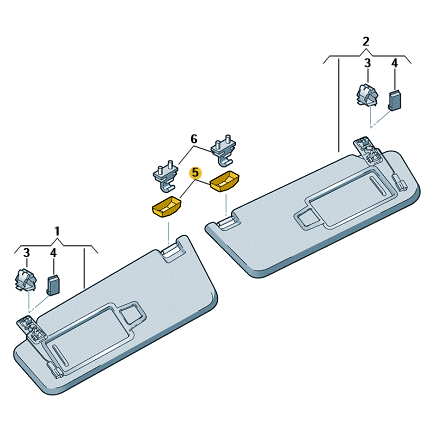 2
3
4
6
5
1
3
4