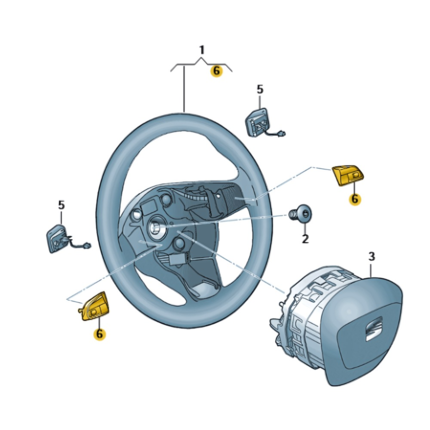 1
6
5
6
5
2
3
6