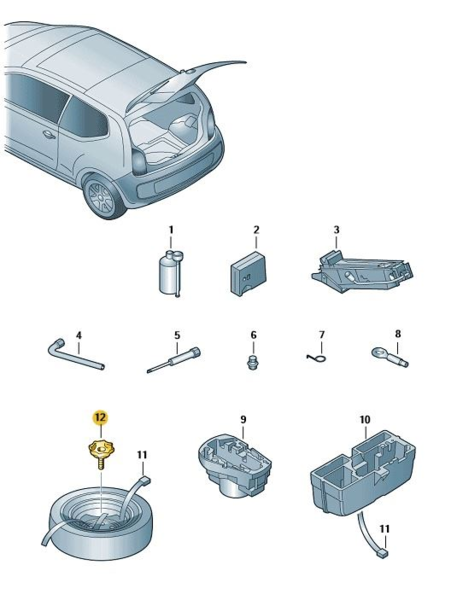 1
2
3
4
5
6
7
8
12
11
9
10
11