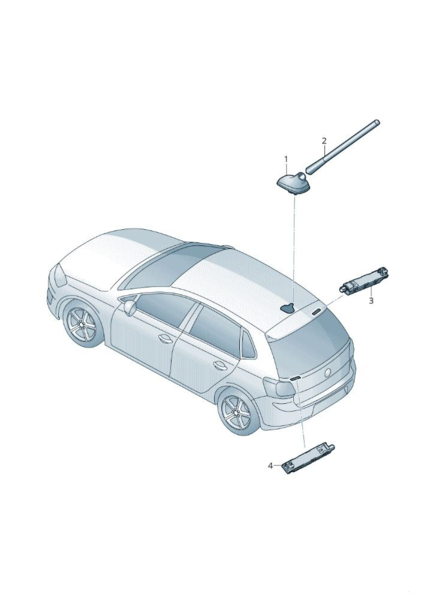 1
2
3
4